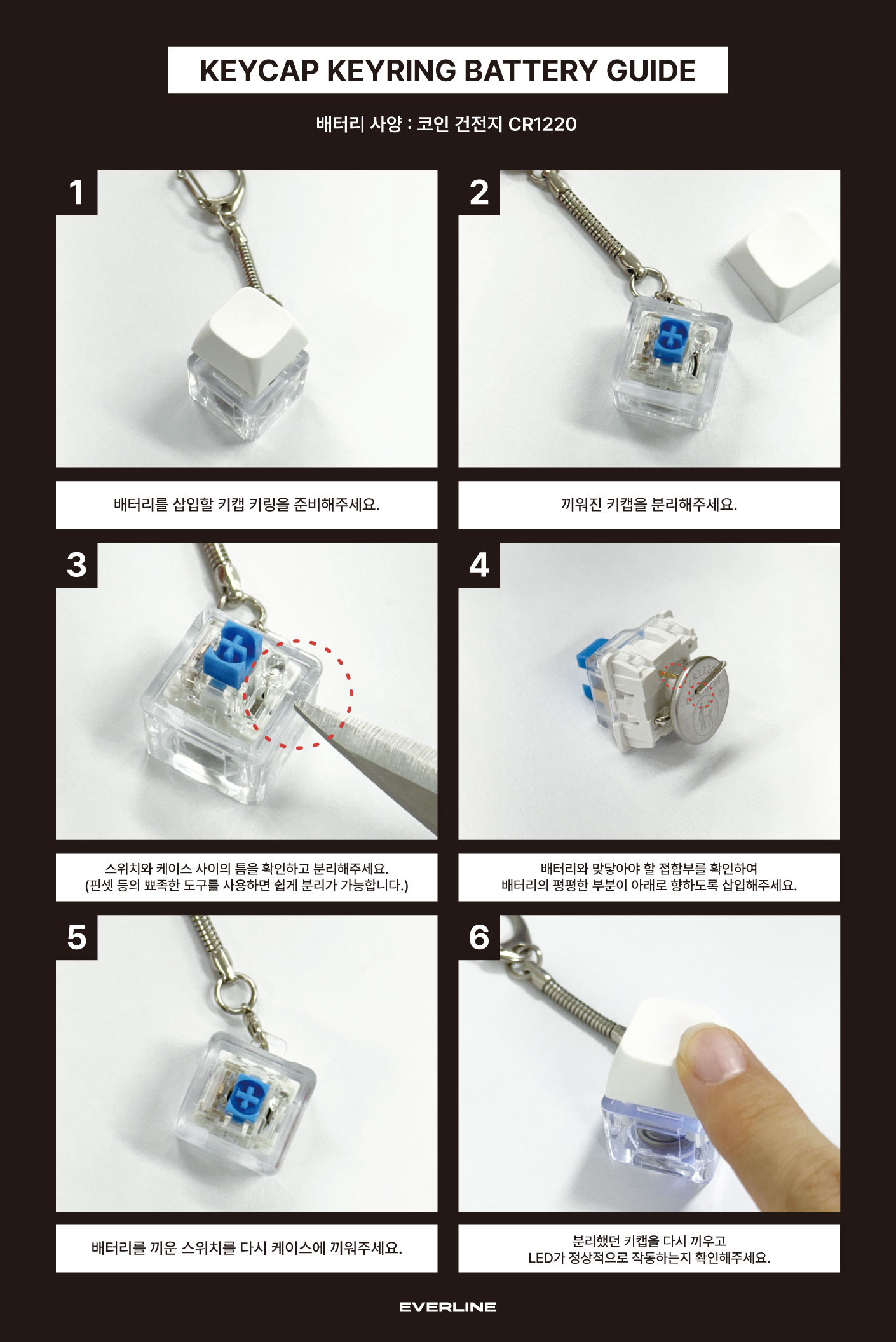 KEYCAP KEYRING BATTERY GUIDE

배터리 사양 : 코인 건전지 CR1220

1

배터리를 삽입할 키캡 키링을 준비해주세요.

2

끼워진 키캡을 분리해주세요.

3

스위치와 케이스 사이의 틈을 확인하고 분리해주세요.
(핀셋 등의 뾰족한 도구를 사용하면 쉽게 분리가 가능합니다.)

4

배터리와 맞닿아야 할 접합부를 확인하여
배터리의 평평한 부분이 아래로 향하도록 삽입해주세요.

5

배터리를 끼운 스위치를 다시 케이스에 끼워주세요.

6

분리했던 키캡을 다시 끼우고
LED가 정상적으로 작동하는지 확인해주세요.

EVERLINE